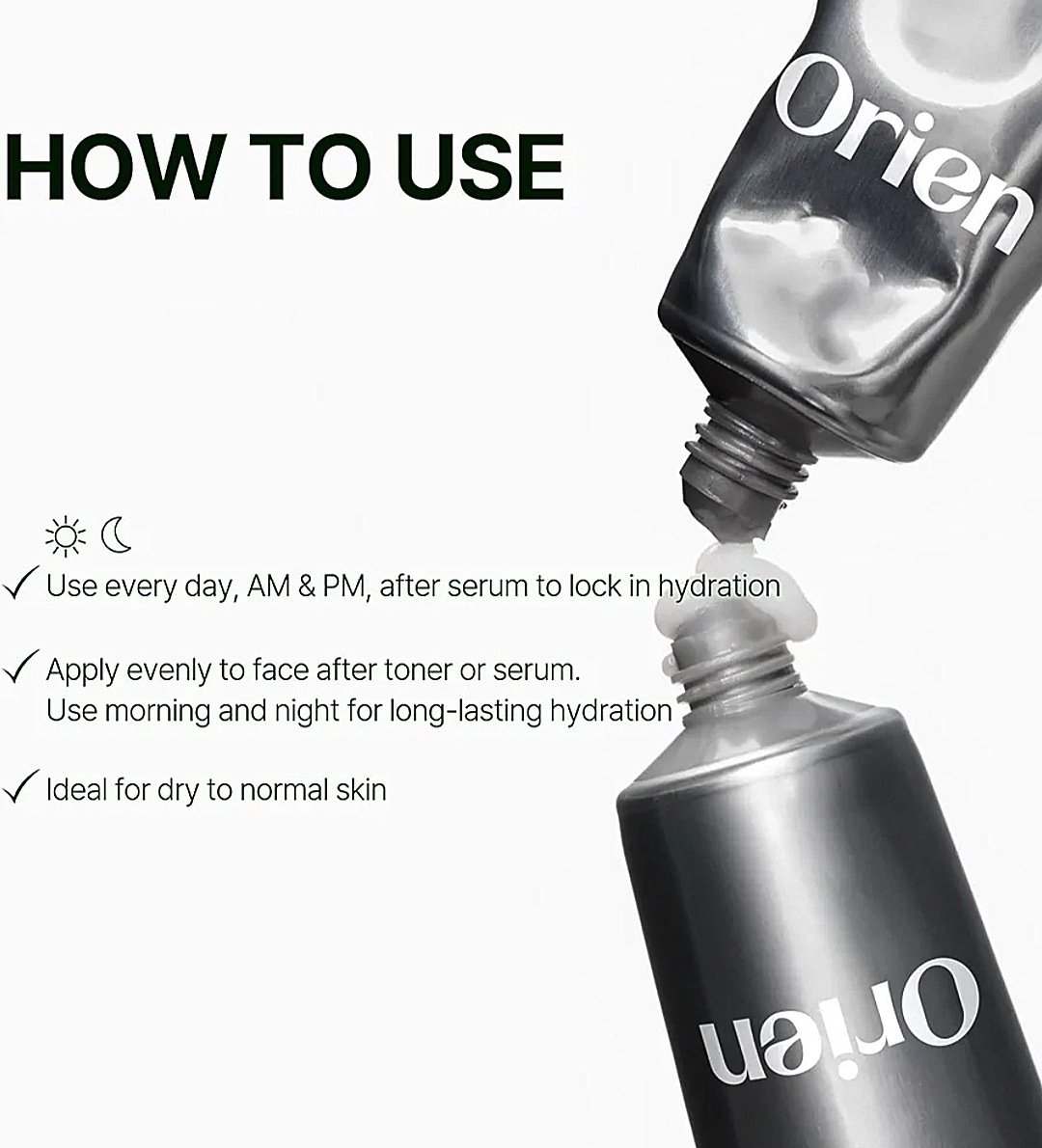 HOW TO USE

Orien

✓ Use every day, AM & PM, after serum to lock in hydration

✓ Apply evenly to face after toner or serum. Use morning and night for long-lasting hydration

✓ Ideal for dry to normal skin

Orien