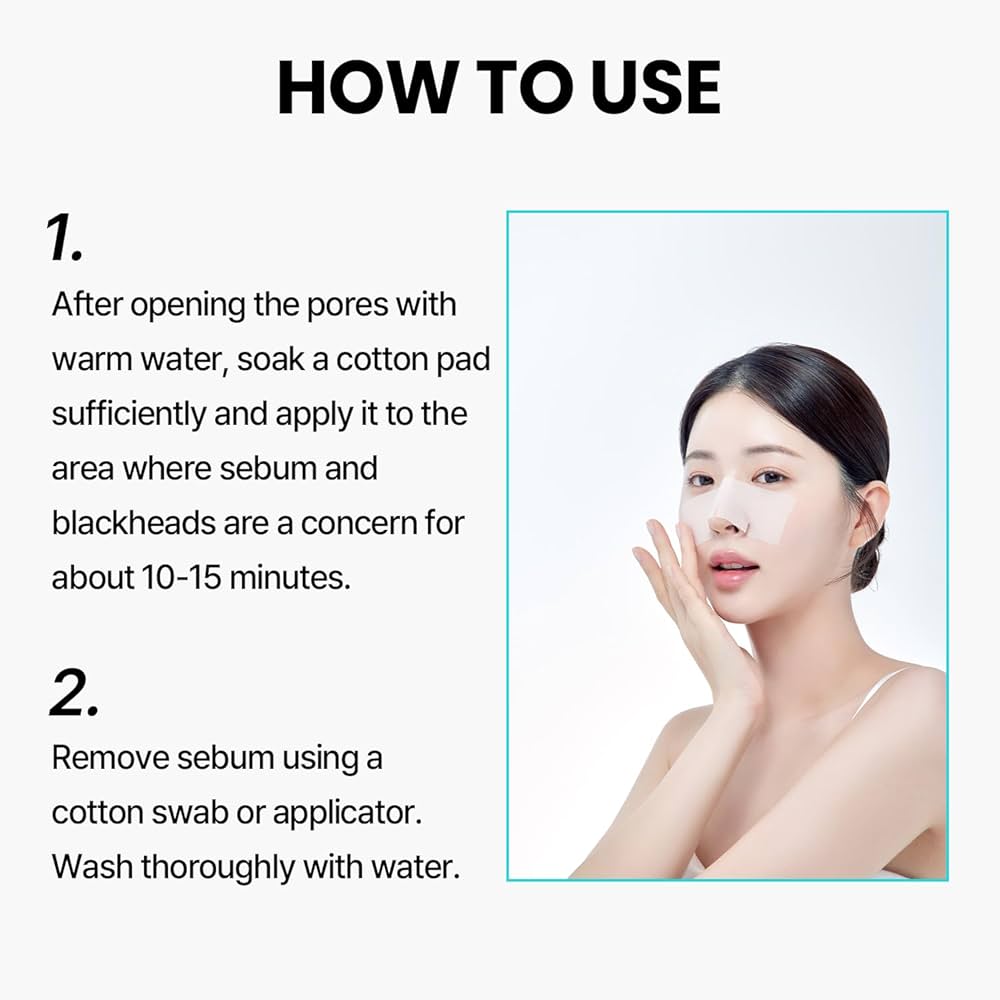 HOW TO USE

1.

After opening the pores with warm water, soak a cotton pad sufficiently and apply it to the area where sebum and blackheads are a concern for about 10-15 minutes.

2.

Remove sebum using a cotton swab or applicator. Wash thoroughly with water.